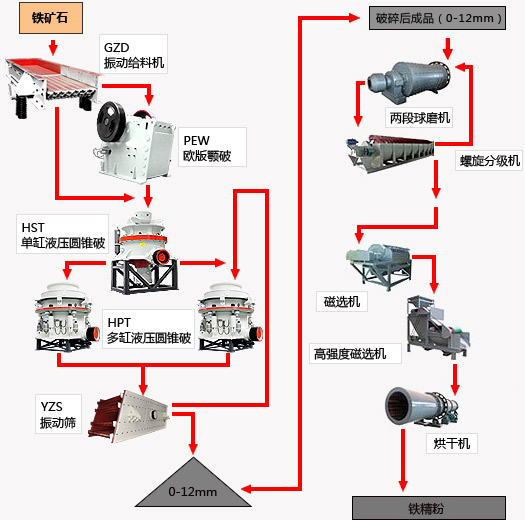 铁矿石

GZD
振动给料机

PEW
欧版颚破

HST
单缸液压圆锥破

HPT
多缸液压圆锥破

YZS
振动筛

0-12mm

破碎后成品（0-12mm）

两段球磨机

螺旋分级机

磁选机

高强度磁选机

烘干机

铁精粉